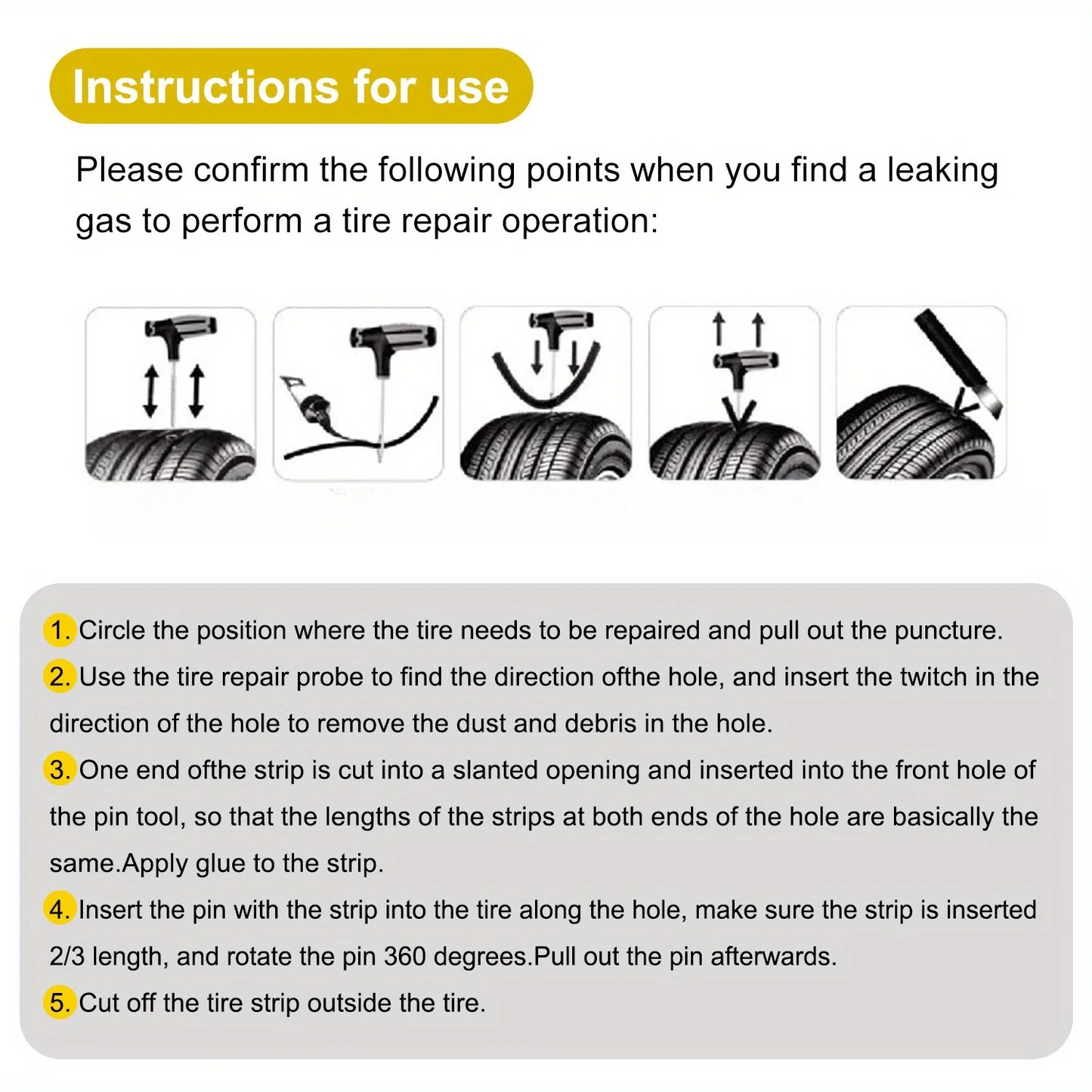 Instructions for use

Please confirm the following points when you find a leaking gas to perform a tire repair operation:

1. Circle the position where the tire needs to be repaired and pull out the puncture.

2. Use the tire repair probe to find the direction ofthe hole, and insert the twitch in the direction of the hole to remove the dust and debris in the hole.

3. One end ofthe strip is cut into a slanted opening and inserted into the front hole of the pin tool, so that the lengths of the strips at both ends of the hole are basically the same.Apply glue to the strip.

4. Insert the pin with the strip into the tire along the hole, make sure the strip is inserted 2/3 length, and rotate the pin 360 degrees.Pull out the pin afterwards.

5. Cut off the tire strip outside the tire.